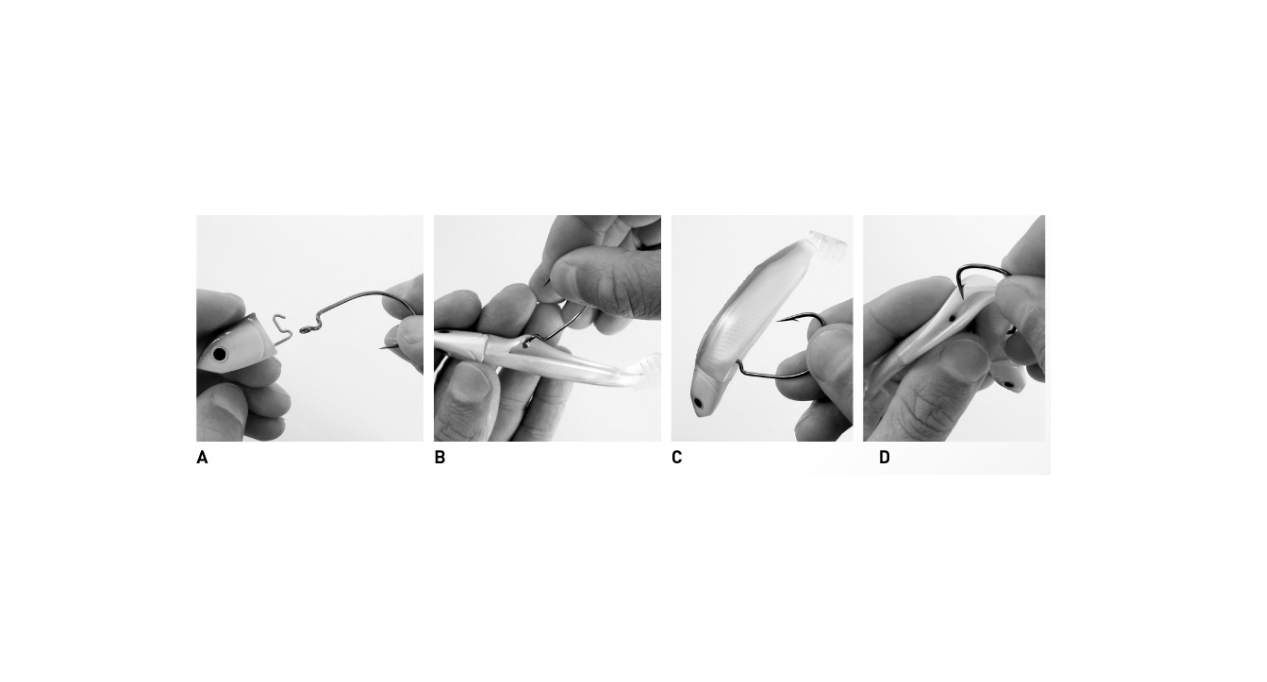 A

B

C

D