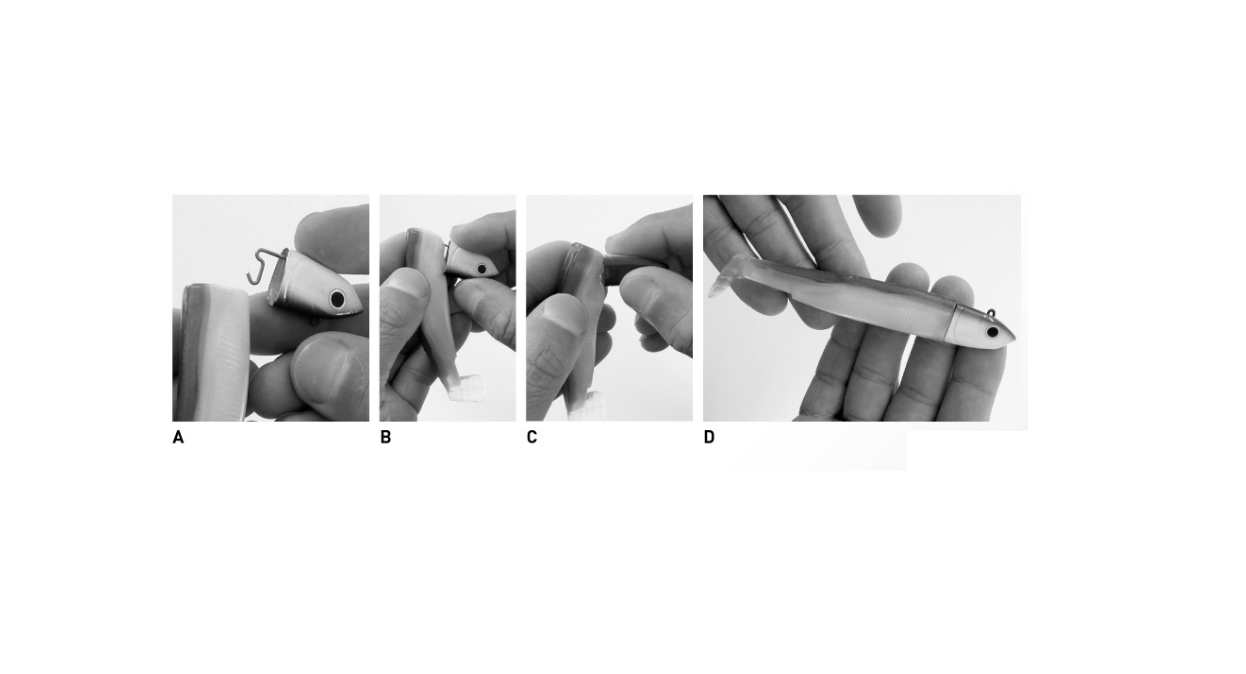 A

B

C

D